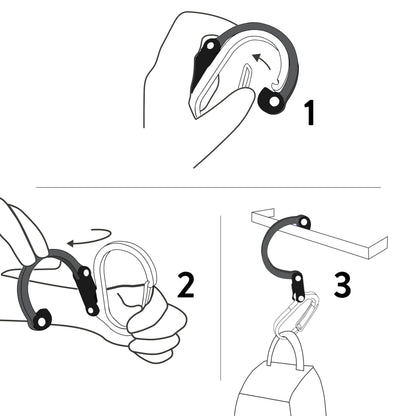 1

2

3