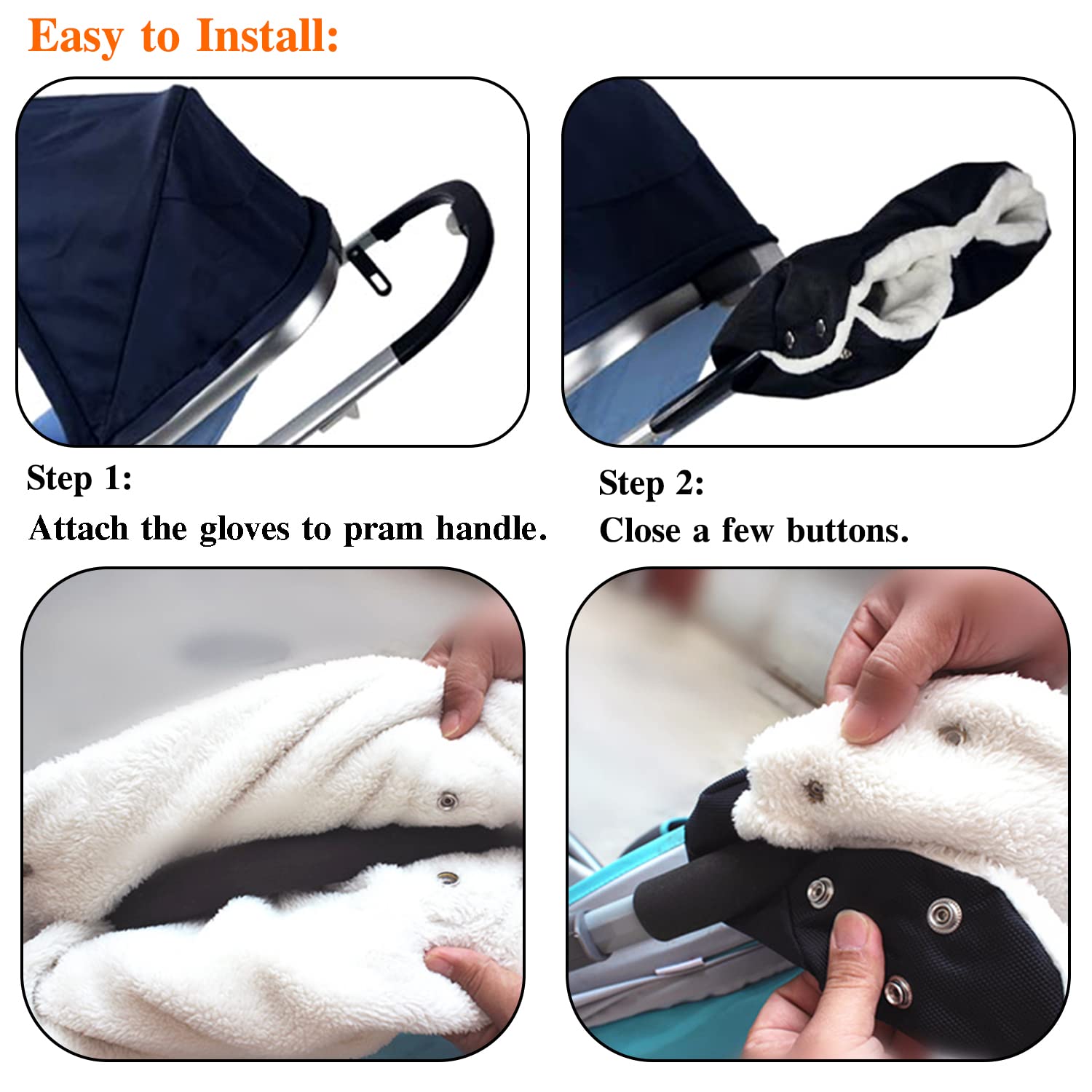 Easy to Install:

Step 1:
Attach the gloves to pram handle.

Step 2:
Close a few buttons.