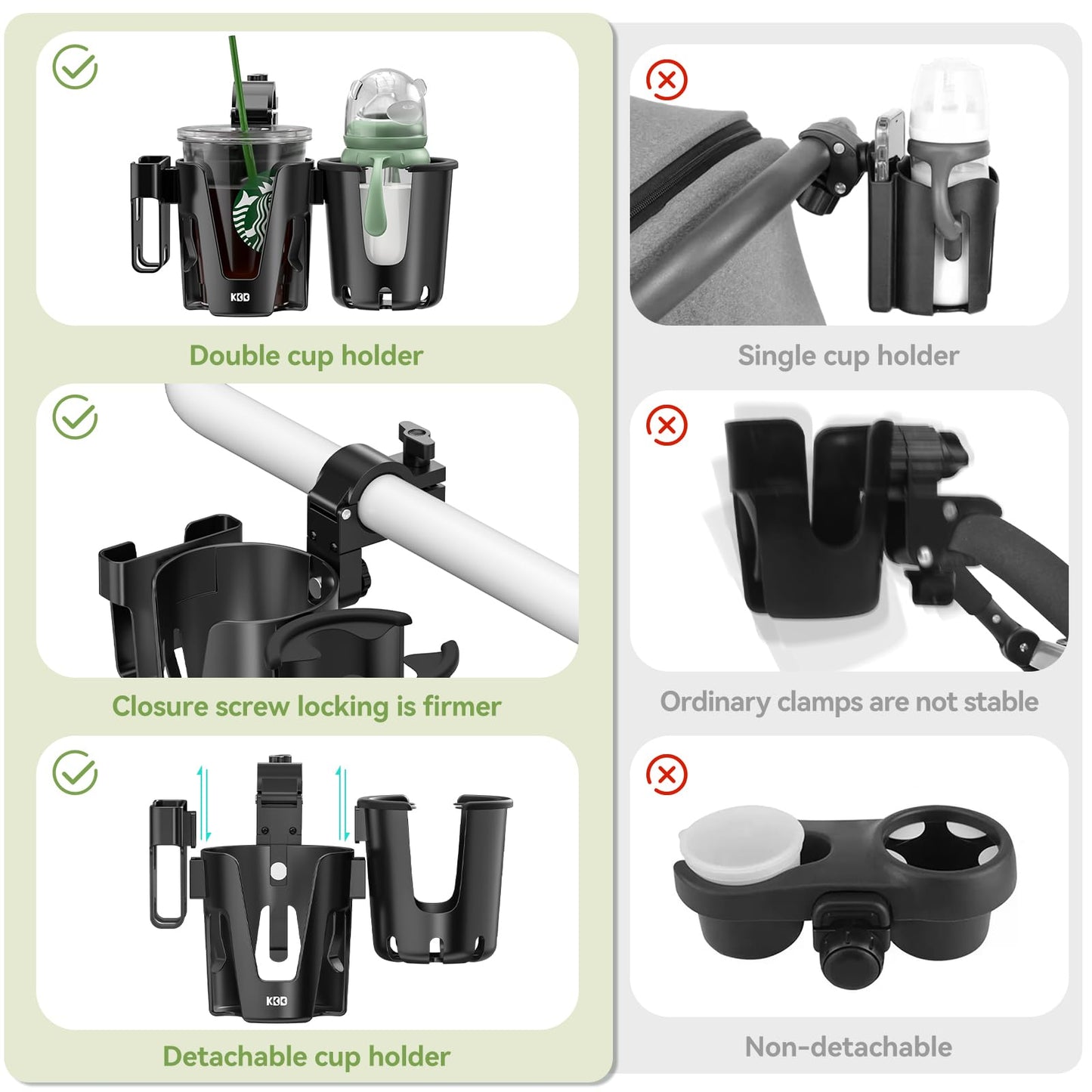 KBB

Double cup holder

Closure screw locking is firmer

KBB

Detachable cup holder

Single cup holder

Ordinary clamps are not stable

Non-detachable