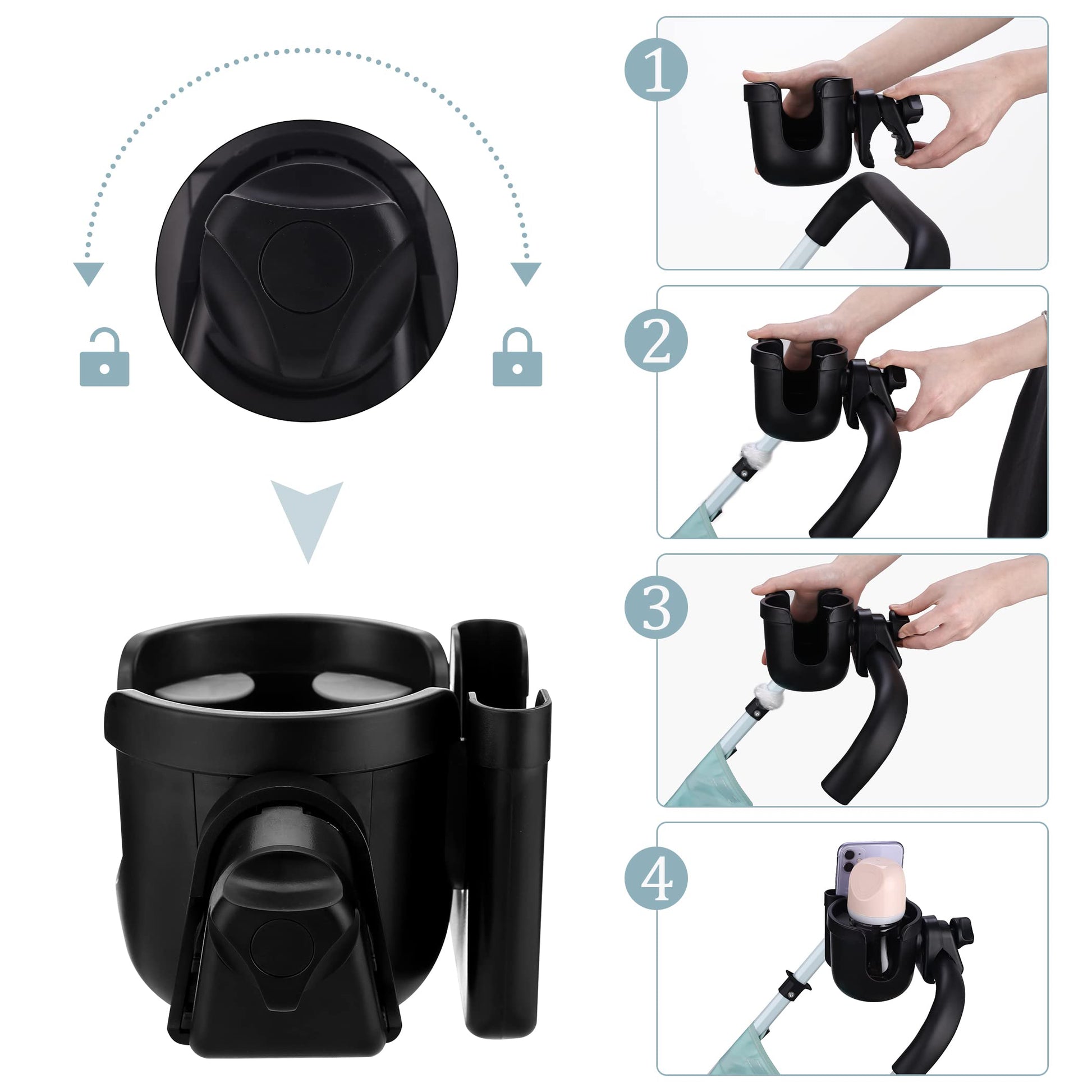 1

2

3

4